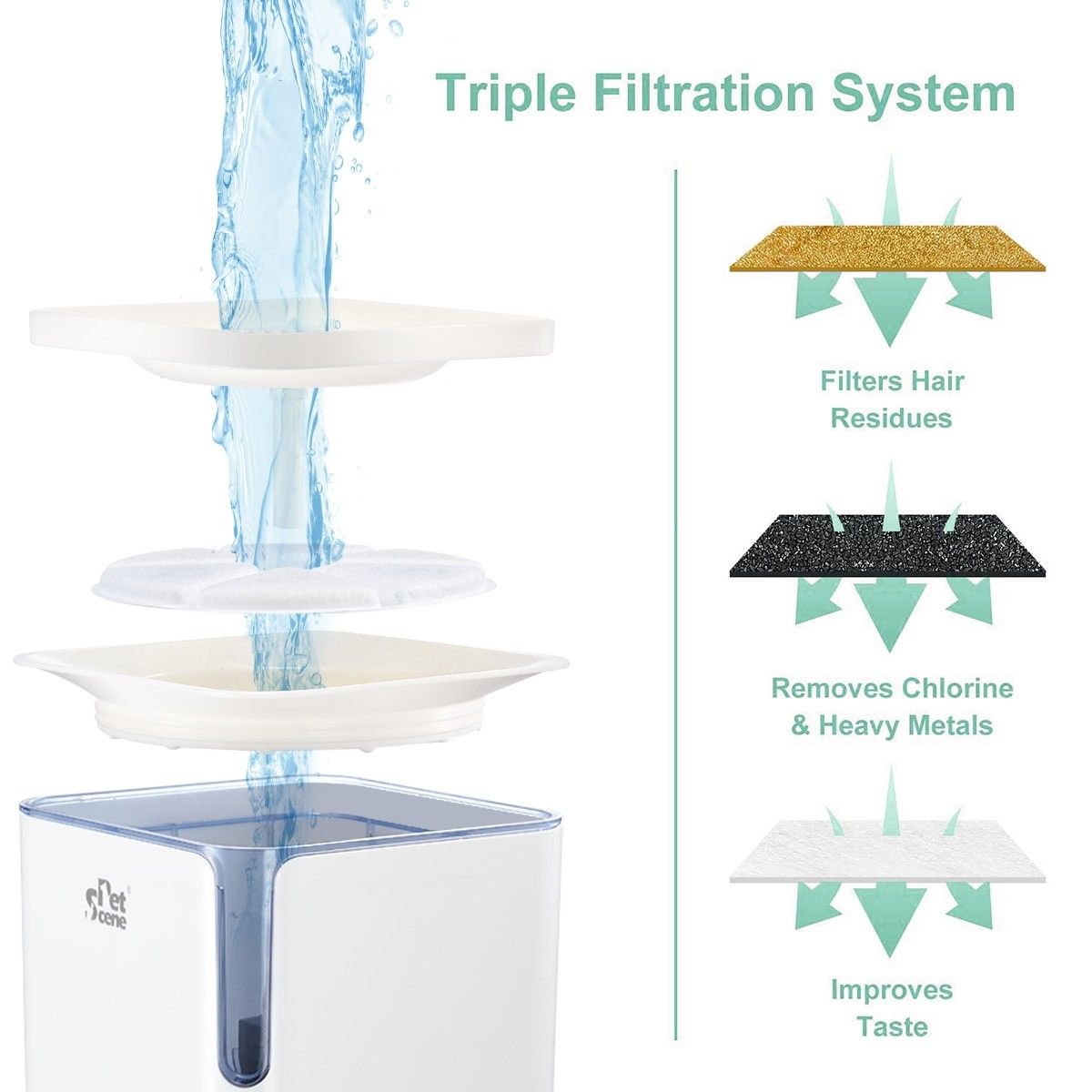 Triple Filtration System

Filters Hair Residues

Removes Chlorine & Heavy Metals

Improves Taste

Pet Scene