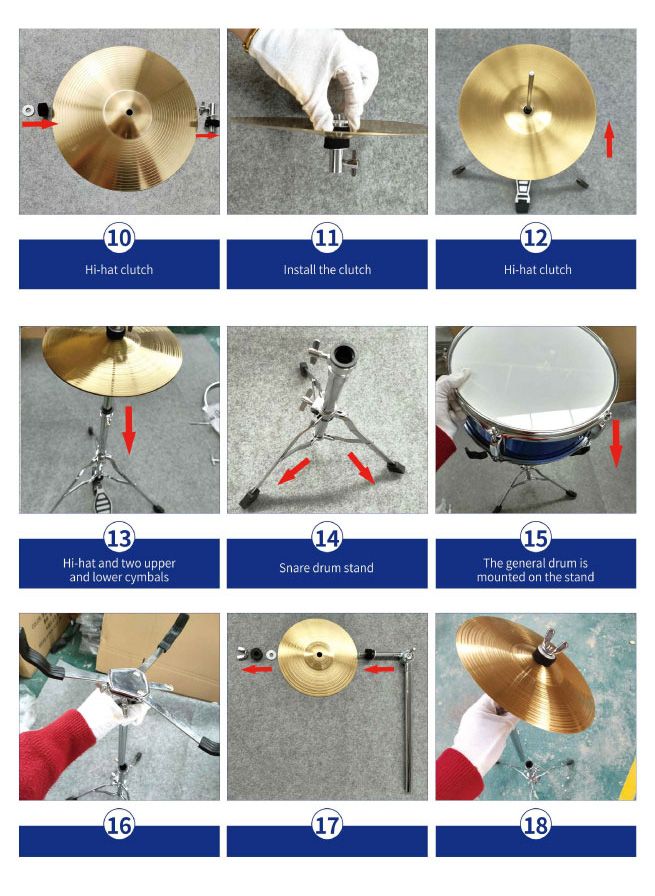 10
Hi-hat clutch

11
Install the clutch

12
Hi-hat clutch

13
Hi-hat and two upper and lower cymbals

14
Snare drum stand

15
The general drum is mounted on the stand

16

17

18