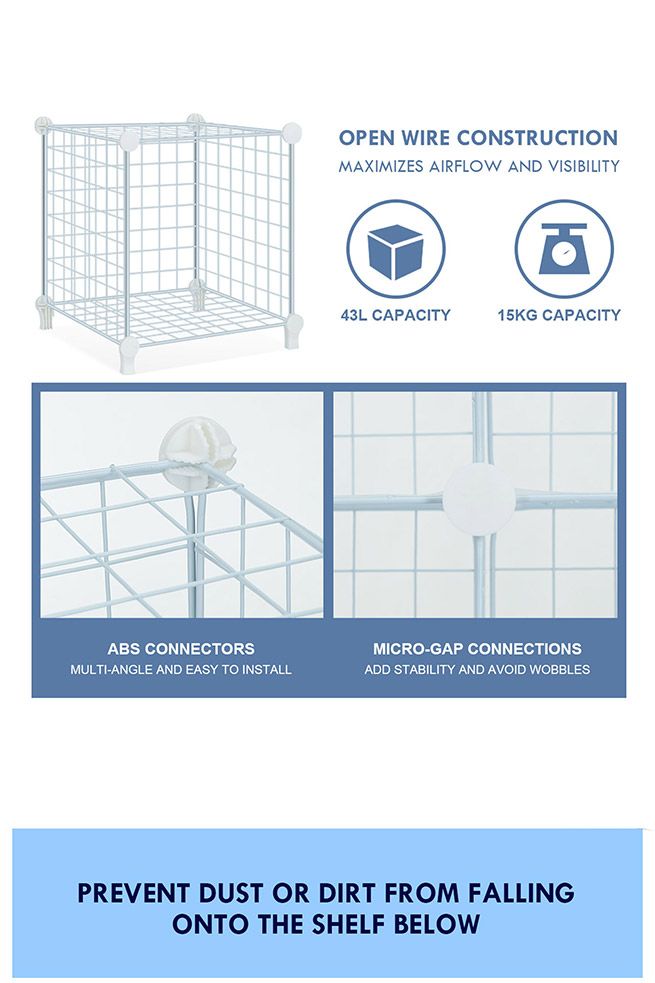 OPEN WIRE CONSTRUCTION
MAXIMIZES AIRFLOW AND VISIBILITY

43L CAPACITY

15KG CAPACITY

ABS CONNECTORS
MULTI-ANGLE AND EASY TO INSTALL

MICRO-GAP CONNECTIONS
ADD STABILITY AND AVOID WOBBLES

PREVENT DUST OR DIRT FROM FALLING ONTO THE SHELF BELOW