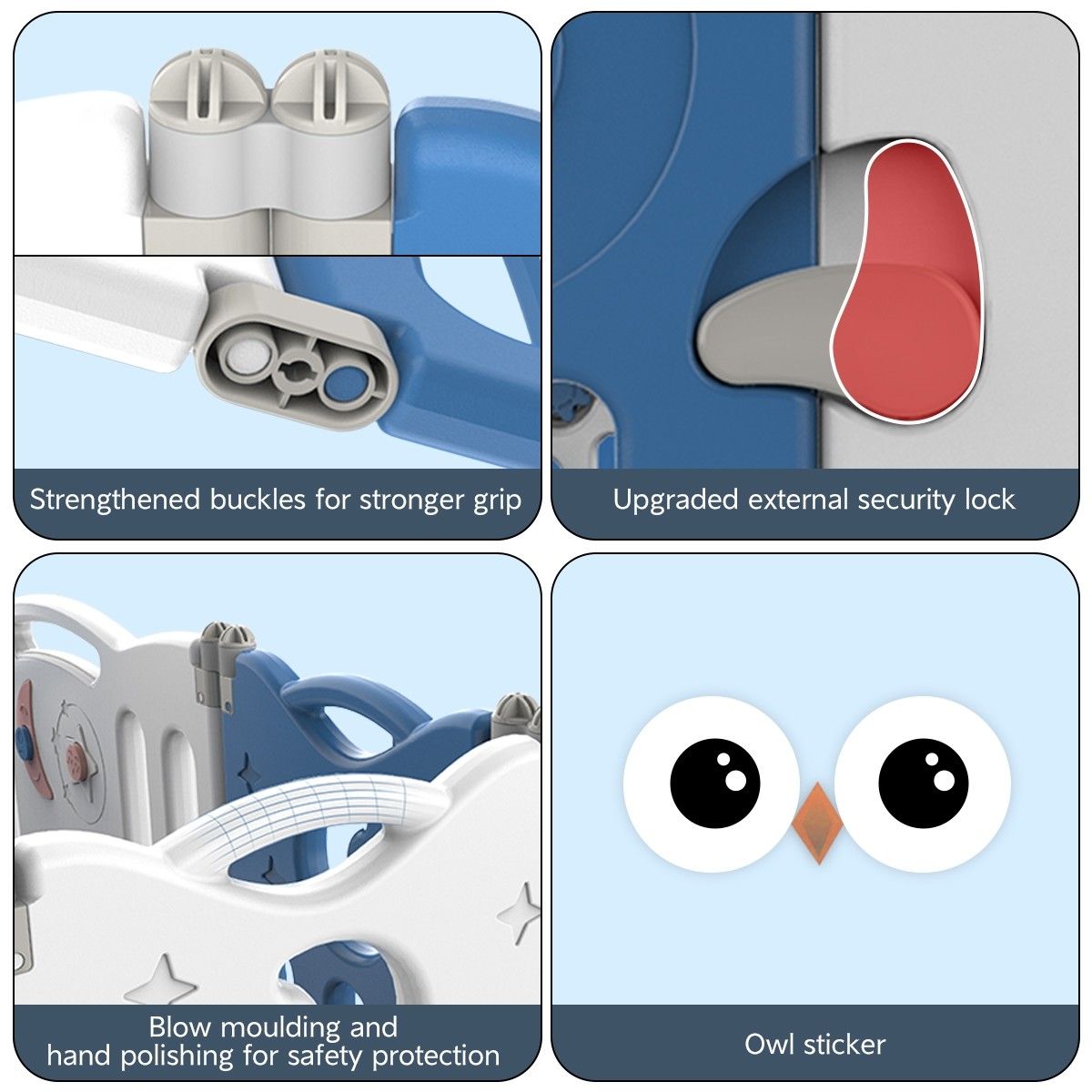 Strengthened buckles for stronger grip

Upgraded external security lock

Blow moulding and hand polishing for safety protection

Owl sticker