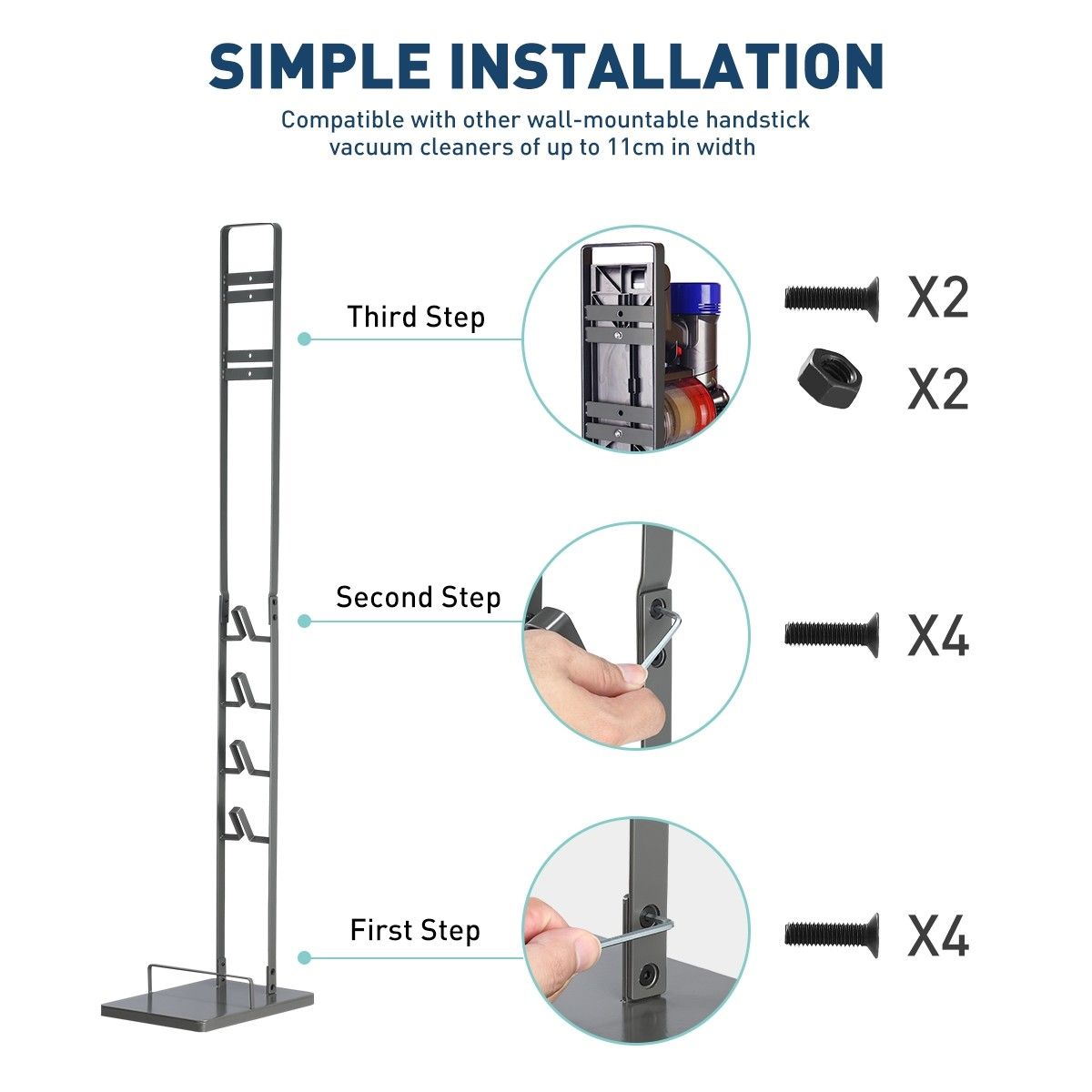 SIMPLE INSTALLATION

Compatible with other wall-mountable handstick vacuum cleaners of up to 11cm in width

Third Step

X2

X2

Second Step

X4

First Step

X4