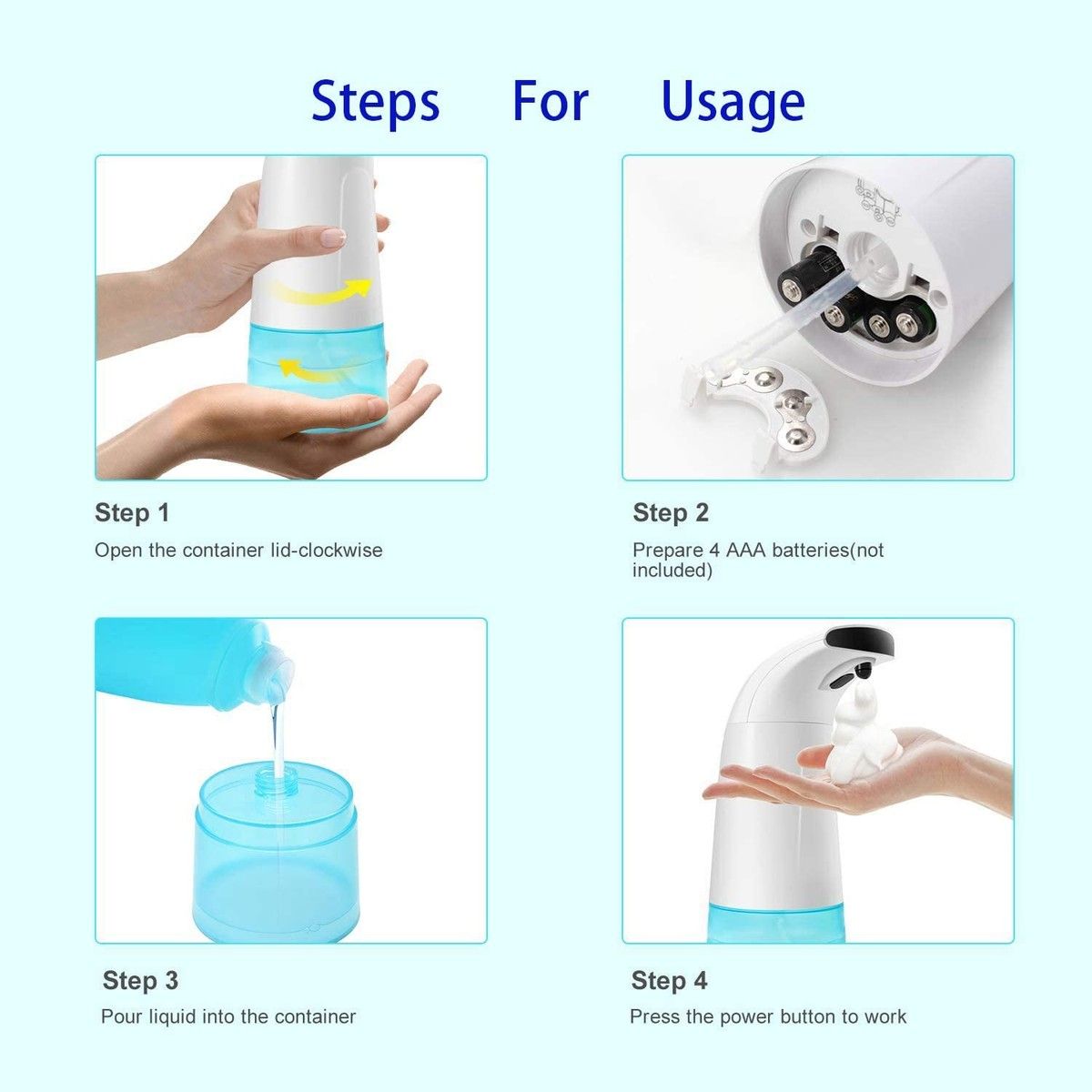 Steps For Usage

Step 1
Open the container lid-clockwise

Step 2
Prepare 4 AAA batteries(not included)

Step 3
Pour liquid into the container

Step 4
Press the power button to work