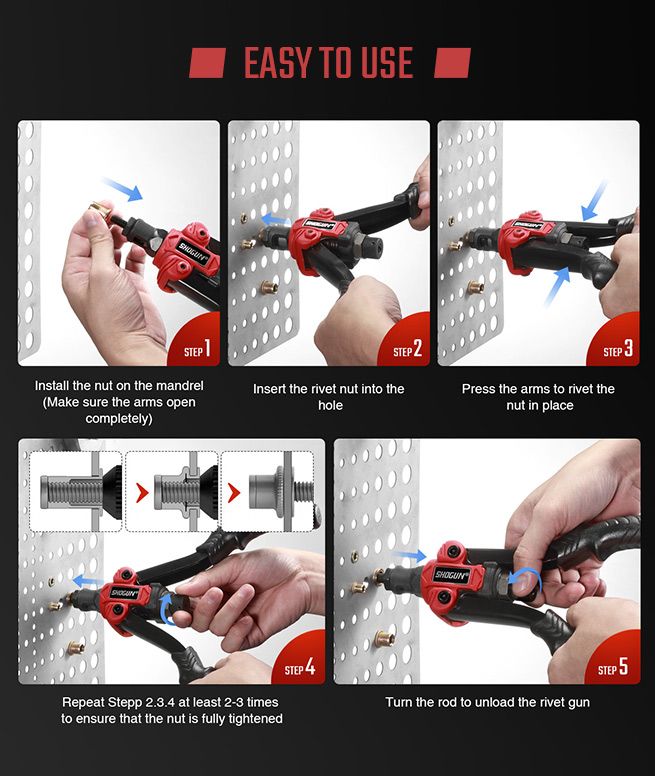 EASY TO USE

SHOGUN
STEP 1
Install the nut on the mandrel (Make sure the arms open completely)

SHOGUN
STEP 2
Insert the rivet nut into the hole

SHOGUN
STEP 3
Press the arms to rivet the nut in place

SHOGUN
STEP 4
Repeat Stepp 2.3.4 at least 2-3 times to ensure that the nut is fully tightened

SHOGUN
STEP 5
Turn the rod to unload the rivet gun