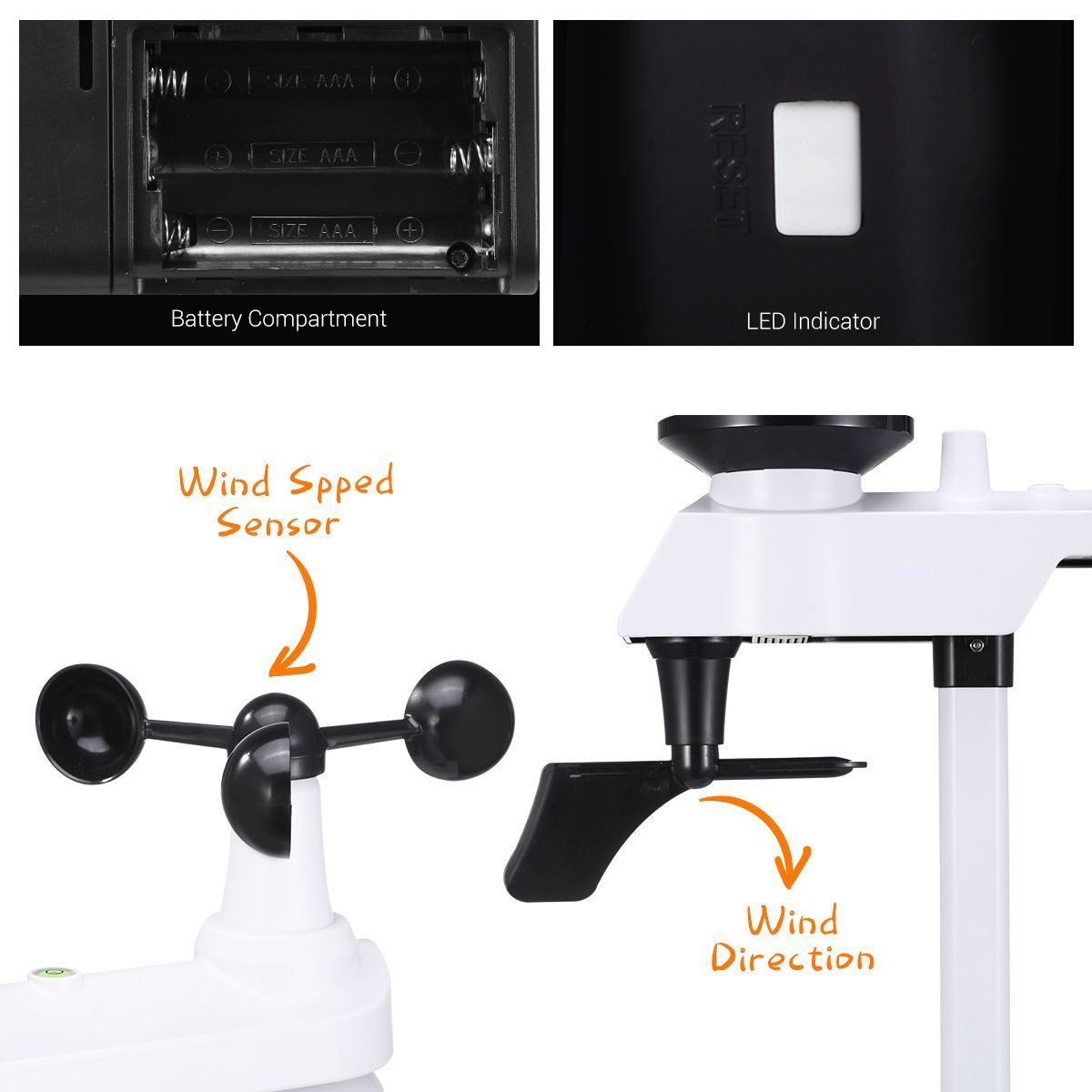 SIZE AAA
SIZE AAA
SIZE AAA

Battery Compartment

RESET

LED Indicator

Wind Spped Sensor

Wind Direction