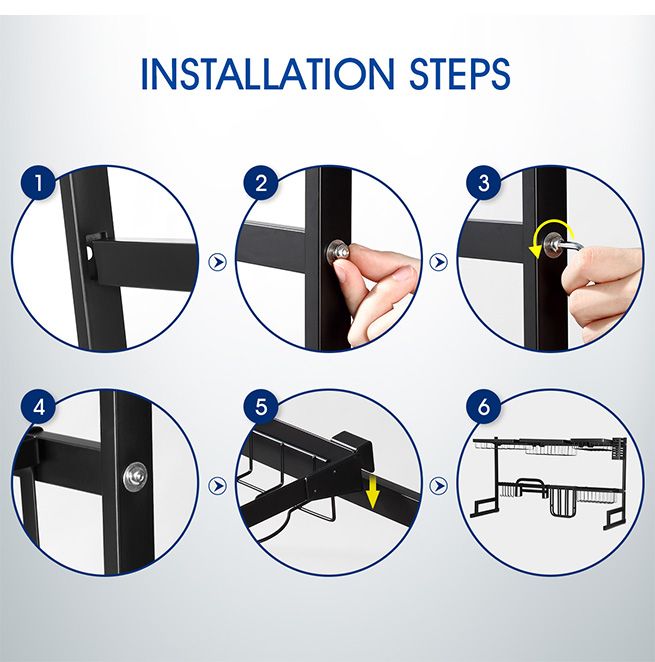 INSTALLATION STEPS

1

2

3

4

5

6