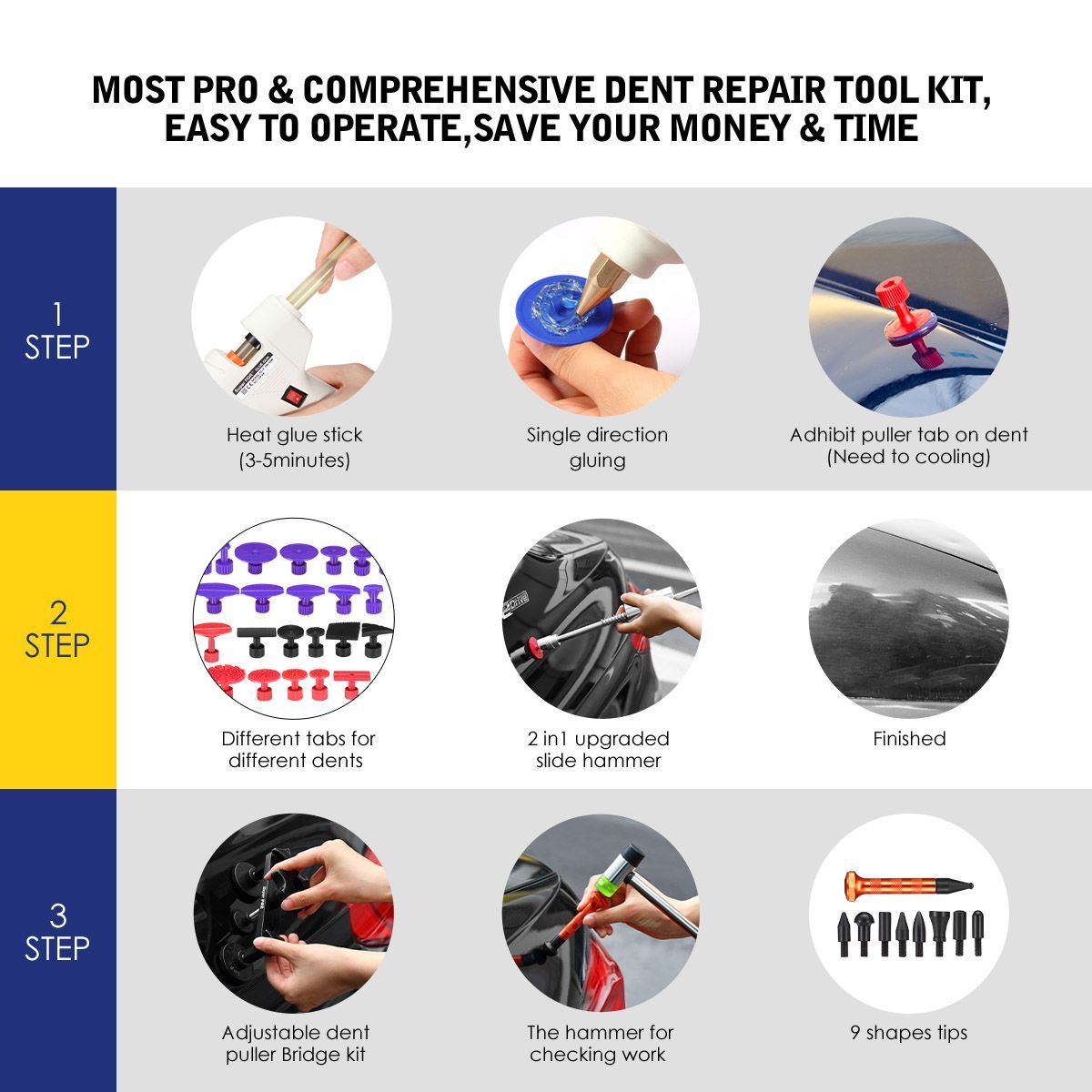 MOST PRO & COMPREHENSIVE DENT REPAIR TOOL KIT, EASY TO OPERATE,SAVE YOUR MONEY & TIME

1 STEP

Heat glue stick (3-5minutes)

Single direction gluing

Adhibit puller tab on dent (Need to cooling)

2 STEP

Different tabs for different dents

2 in1 upgraded slide hammer

Finished

3 STEP

Adjustable dent puller Bridge kit

The hammer for checking work

9 shapes tips