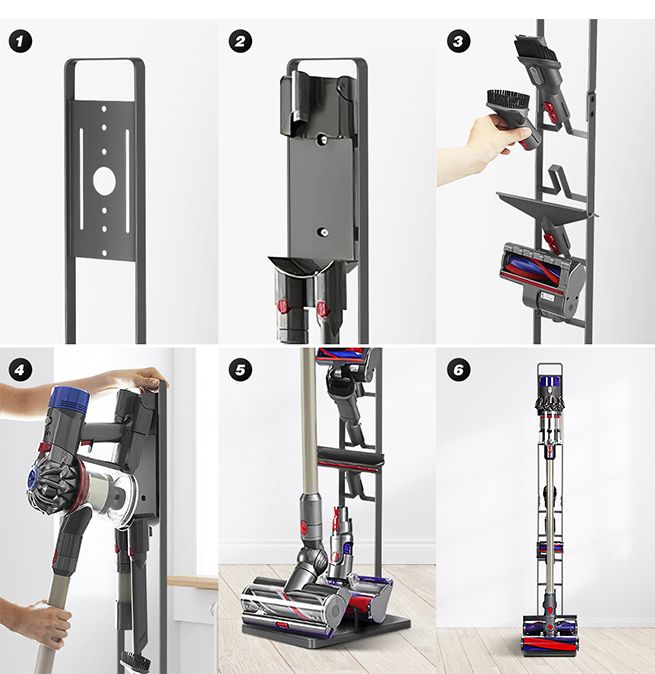 1

2

3

4

5

6