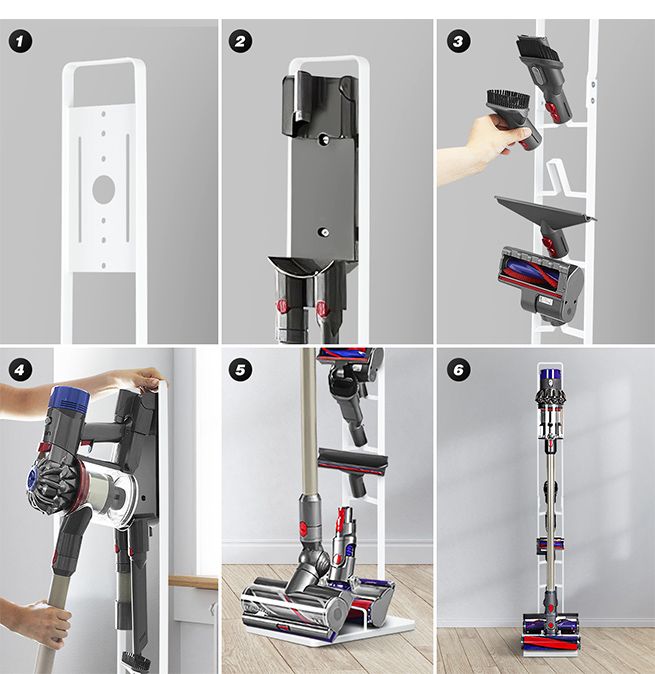 1

2

3

4

5

6