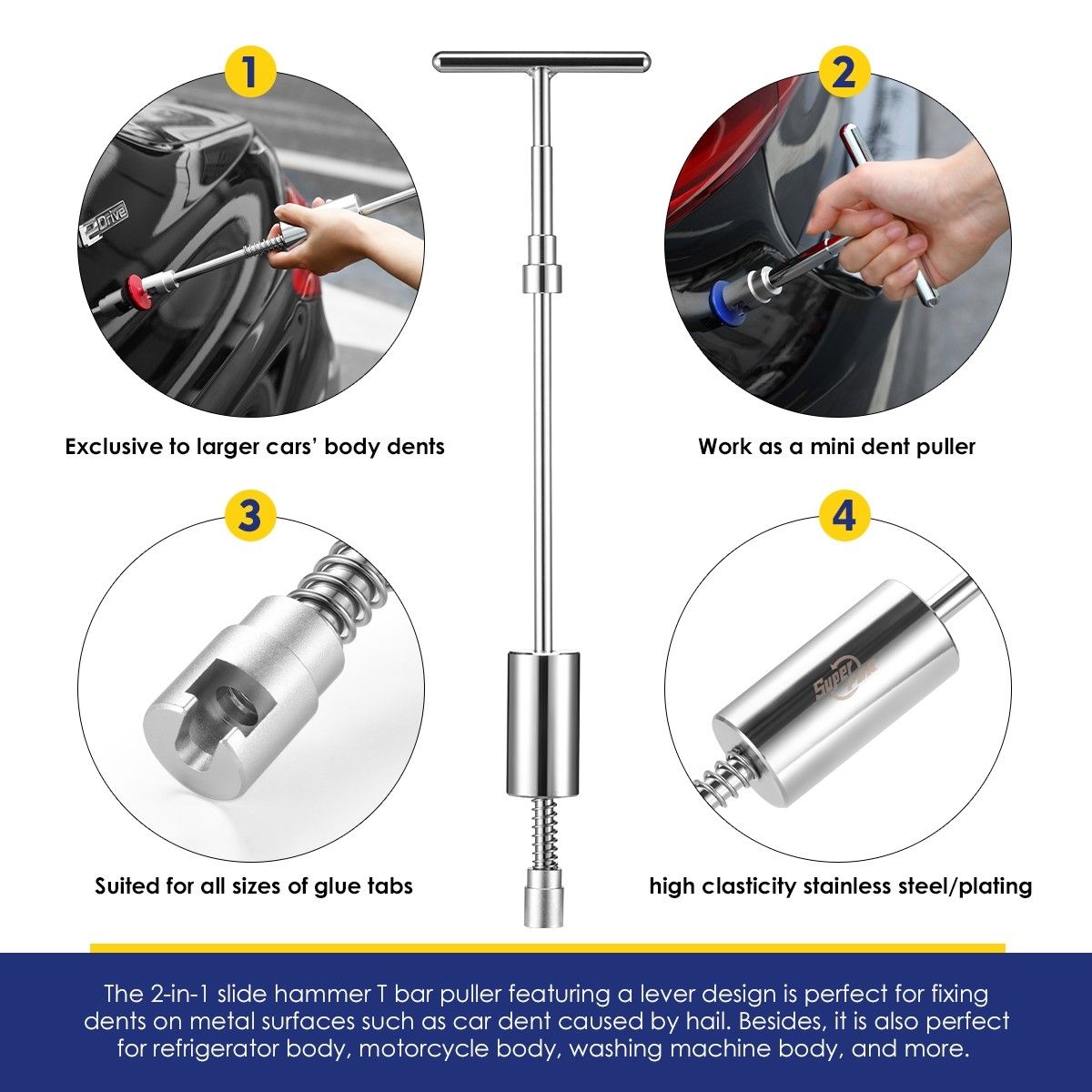 1

eDrive

Exclusive to larger cars' body dents

2

Work as a mini dent puller

3

Suited for all sizes of glue tabs

4

Super

high clasticity stainless steel/plating

The 2-in-1 slide hammer T bar puller featuring a lever design is perfect for fixing dents on metal surfaces such as car dent caused by hail. Besides, it is also perfect for refrigerator body, motorcycle body, washing machine body, and more.