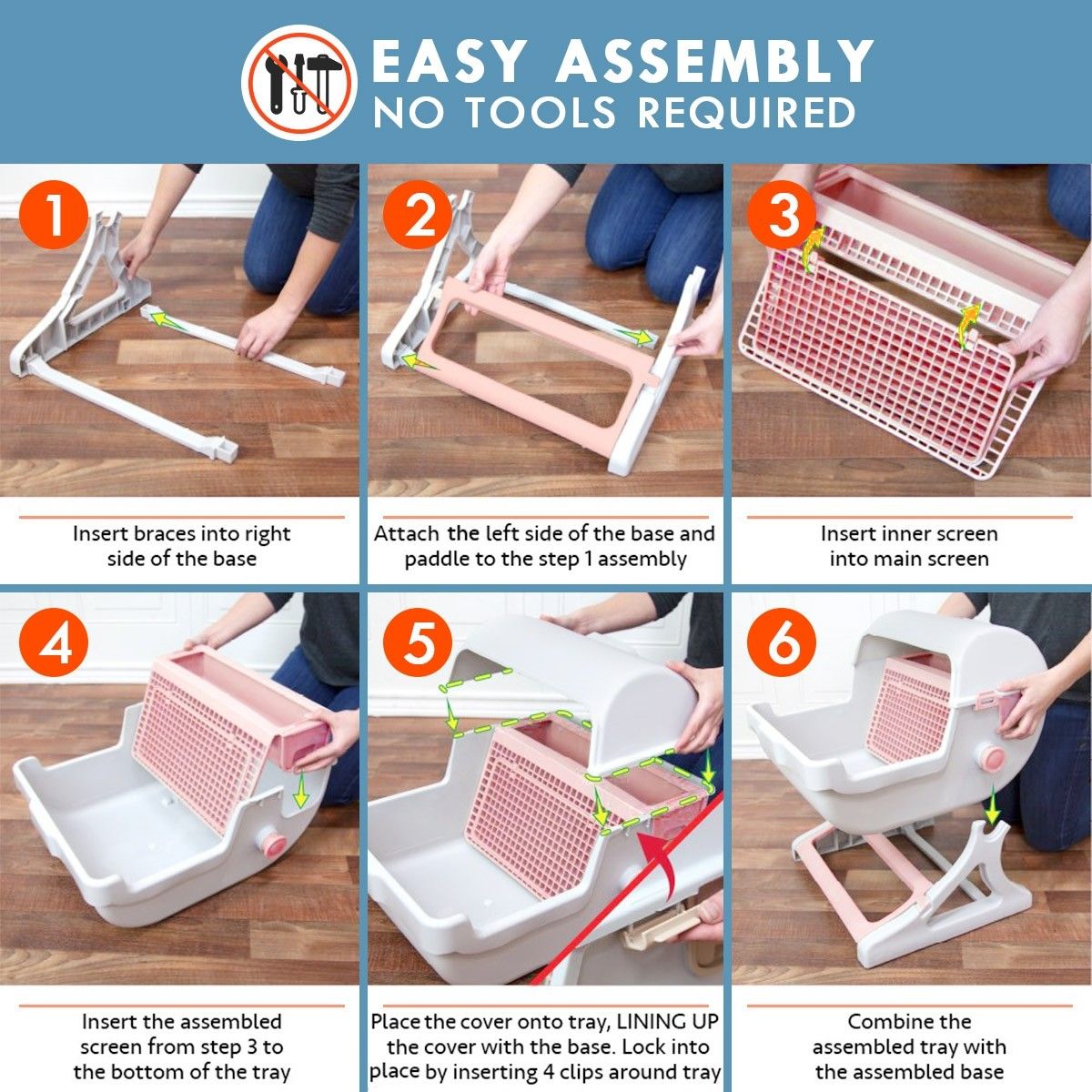 EASY ASSEMBLY
NO TOOLS REQUIRED

1

Insert braces into right side of the base

2

Attach the left side of the base and paddle to the step 1 assembly

3

Insert inner screen into main screen

4

Insert the assembled screen from step 3 to the bottom of the tray

5

Place the cover onto tray, LINING UP the cover with the base. Lock into place by inserting 4 clips around tray

6

Combine the assembled tray with the assembled base