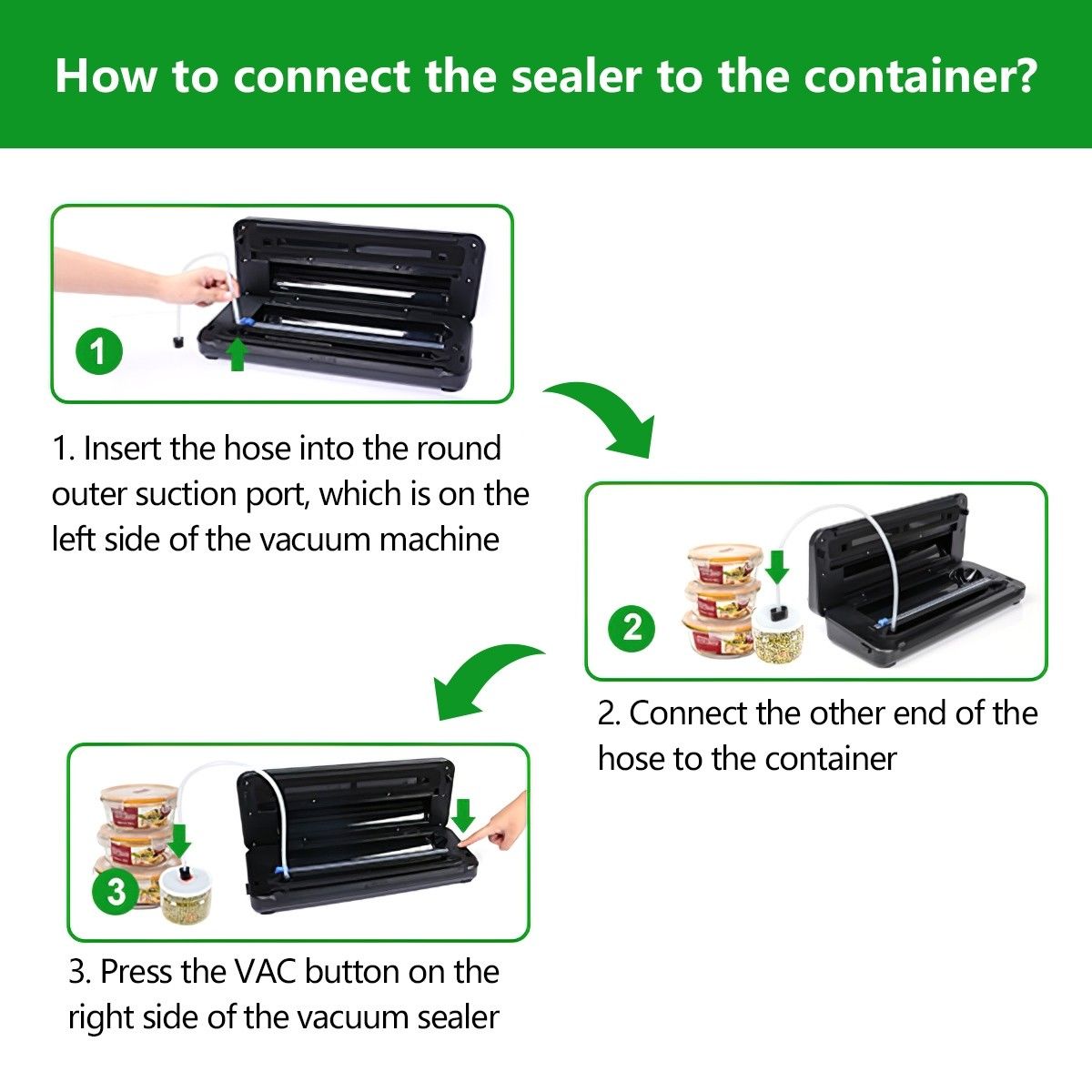 How to connect the sealer to the container?

1

1. Insert the hose into the round outer suction port, which is on the left side of the vacuum machine

2

2. Connect the other end of the hose to the container

3

3. Press the VAC button on the right side of the vacuum sealer