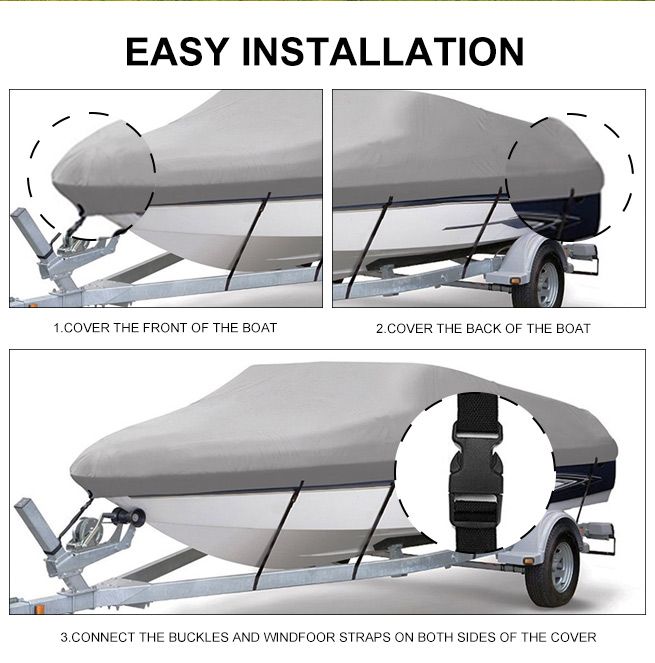 EASY INSTALLATION

1.COVER THE FRONT OF THE BOAT

2.COVER THE BACK OF THE BOAT

3.CONNECT THE BUCKLES AND WINDFOOR STRAPS ON BOTH SIDES OF THE COVER