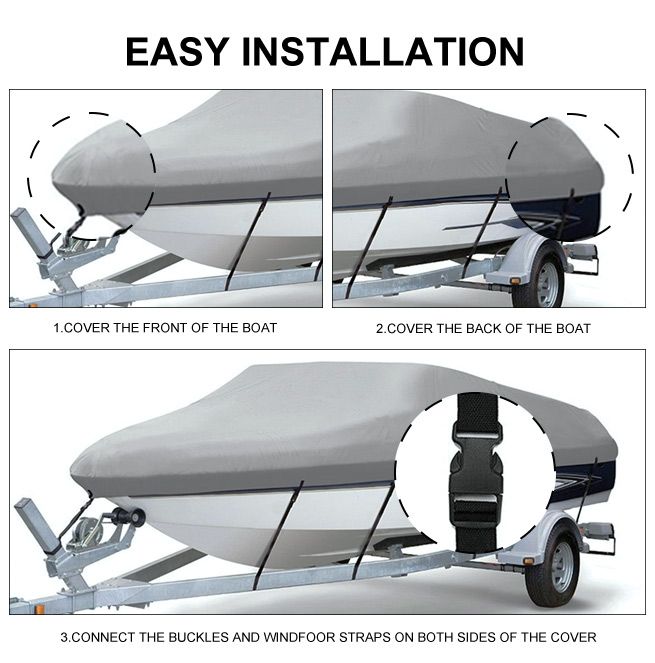 EASY INSTALLATION

1.COVER THE FRONT OF THE BOAT

2.COVER THE BACK OF THE BOAT

3.CONNECT THE BUCKLES AND WINDFOOR STRAPS ON BOTH SIDES OF THE COVER