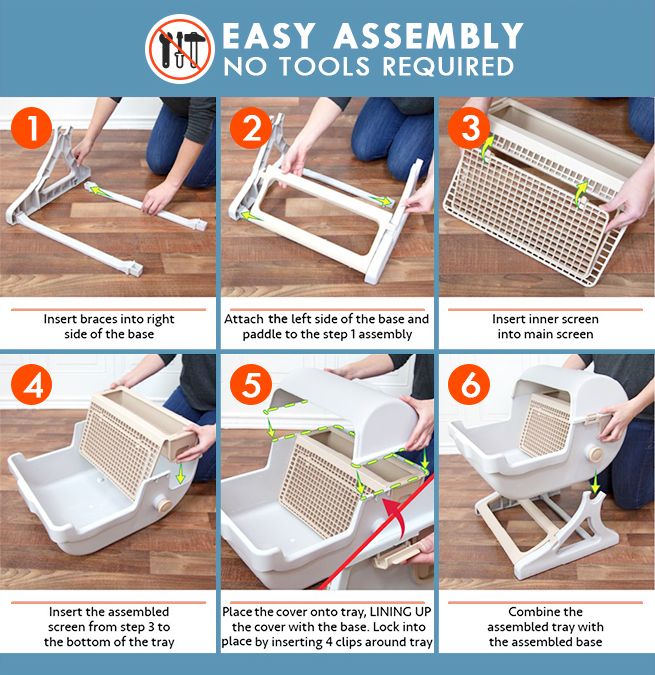 EASY ASSEMBLY
NO TOOLS REQUIRED

1
Insert braces into right side of the base

2
Attach the left side of the base and paddle to the step 1 assembly

3
Insert inner screen into main screen

4
Insert the assembled screen from step 3 to the bottom of the tray

5
Place the cover onto tray, LINING UP the cover with the base. Lock into place by inserting 4 clips around tray

6
Combine the assembled tray with the assembled base