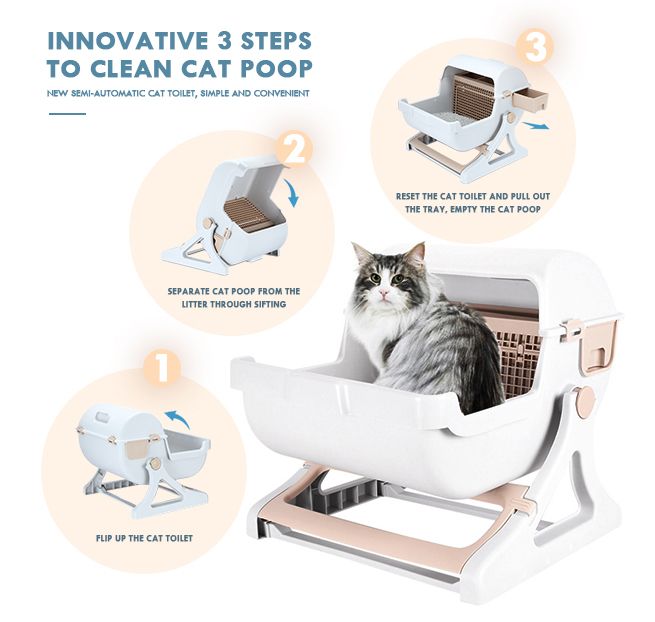 INNOVATIVE 3 STEPS TO CLEAN CAT POOP

NEW SEMI-AUTOMATIC CAT TOILET, SIMPLE AND CONVENIENT

3

RESET THE CAT TOILET AND PULL OUT THE TRAY, EMPTY THE CAT POOP

2

SEPARATE CAT POOP FROM THE LITTER THROUGH SIFTING

1

FLIP UP THE CAT TOILET