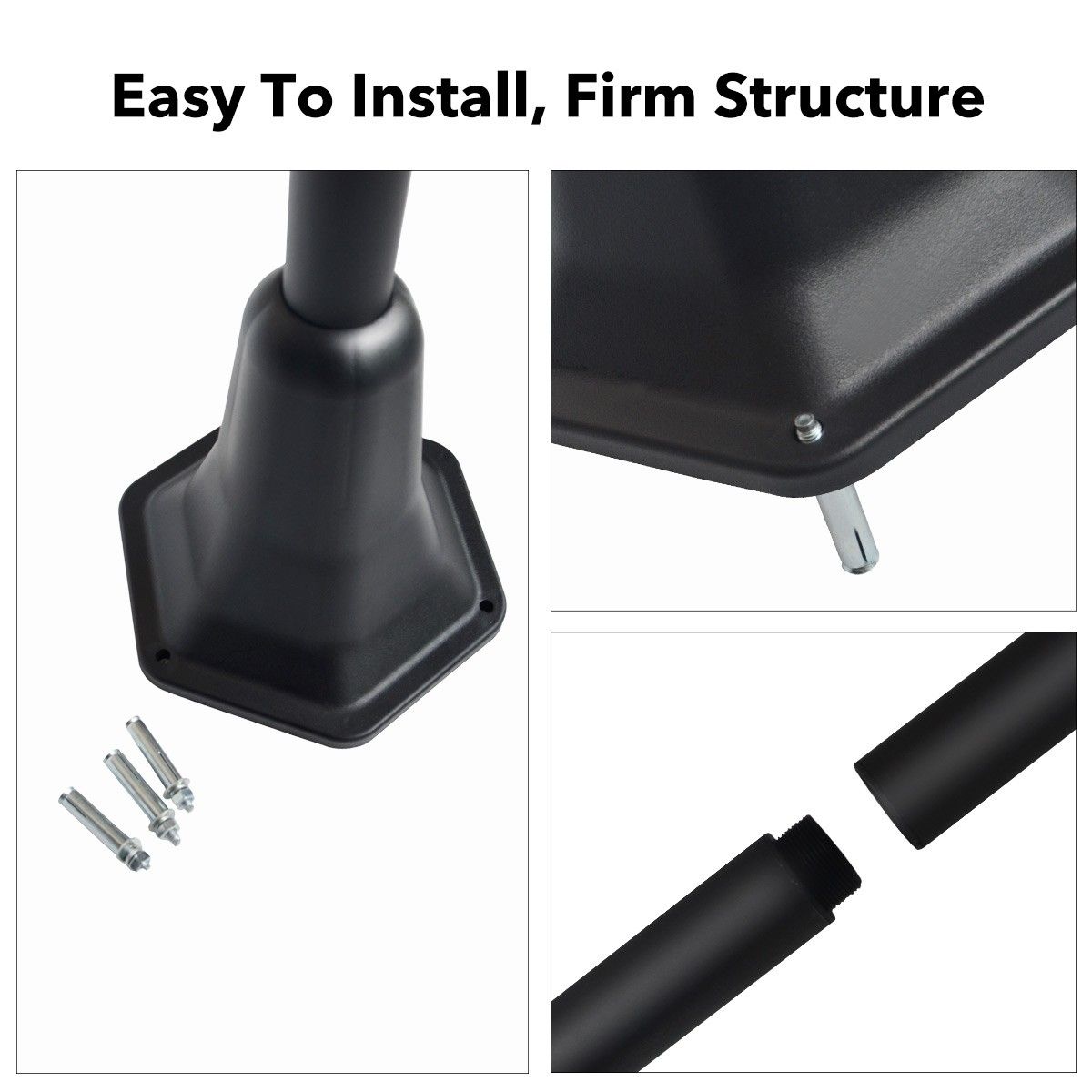 Easy To Install, Firm Structure