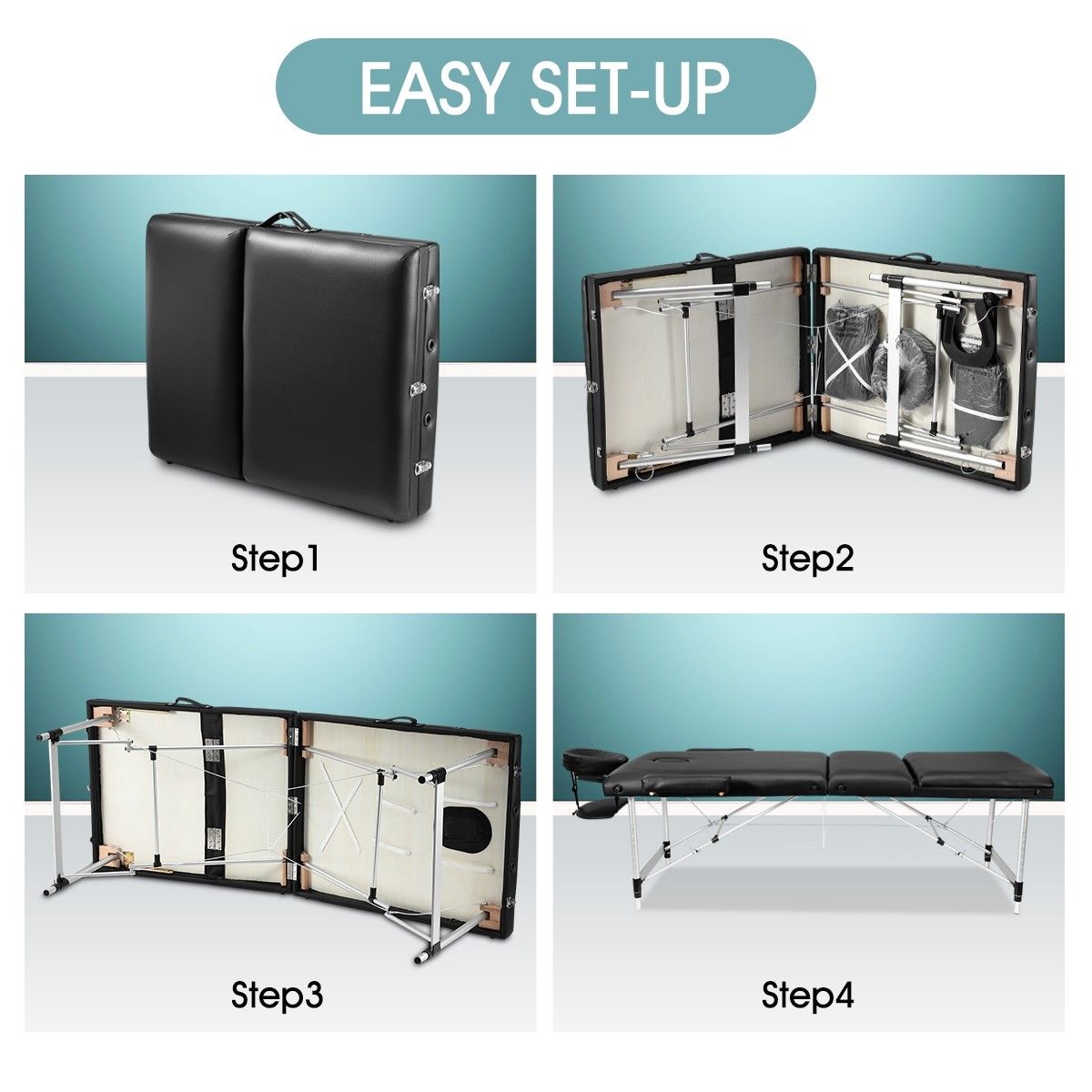 EASY SET-UP

Step1

Step2

Step3

Step4