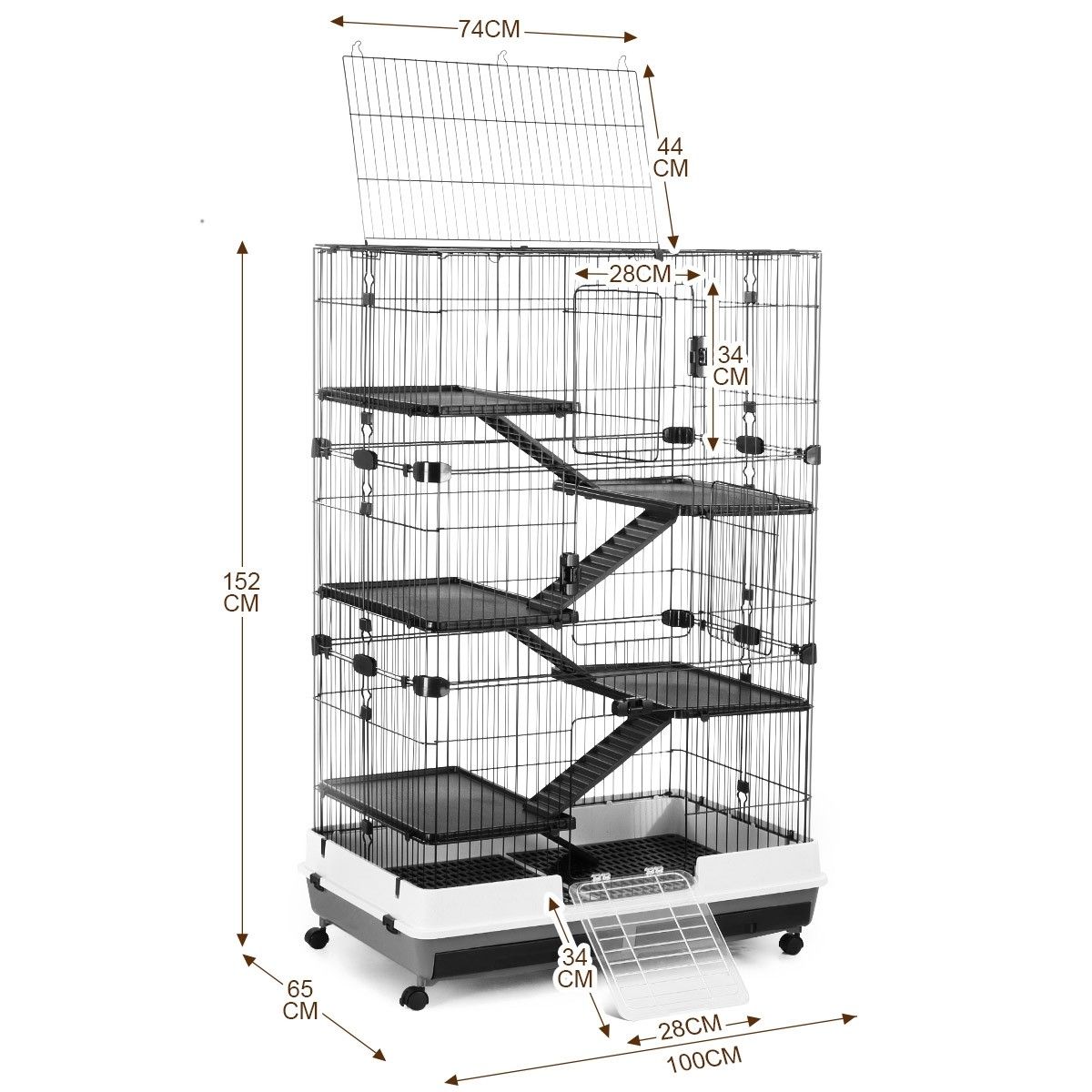 74CM

44
CM

28CM

34
CM

152
CM

34
CM

65
CM

28CM

100CM