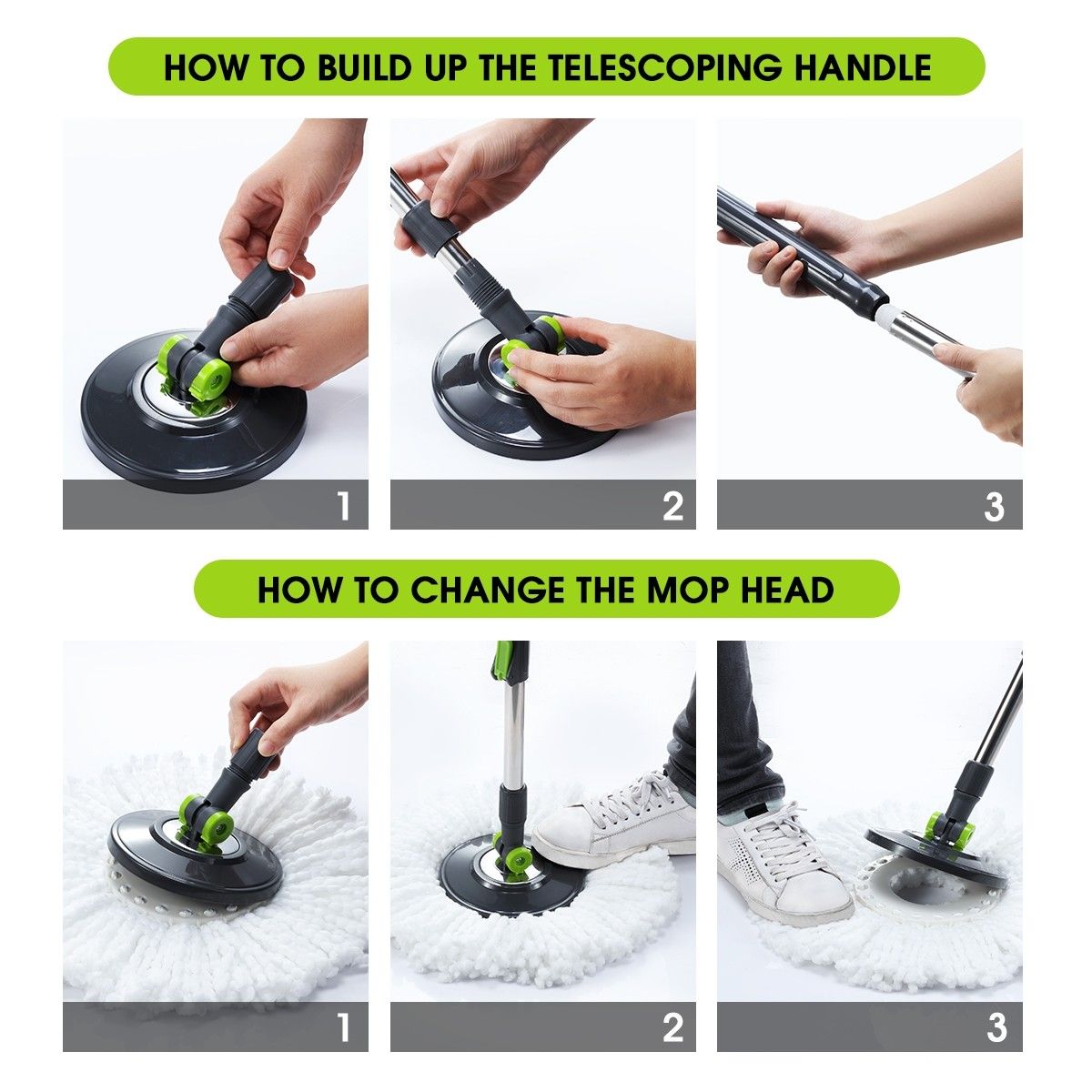 HOW TO BUILD UP THE TELESCOPING HANDLE

1

2

3

HOW TO CHANGE THE MOP HEAD

1

2

3