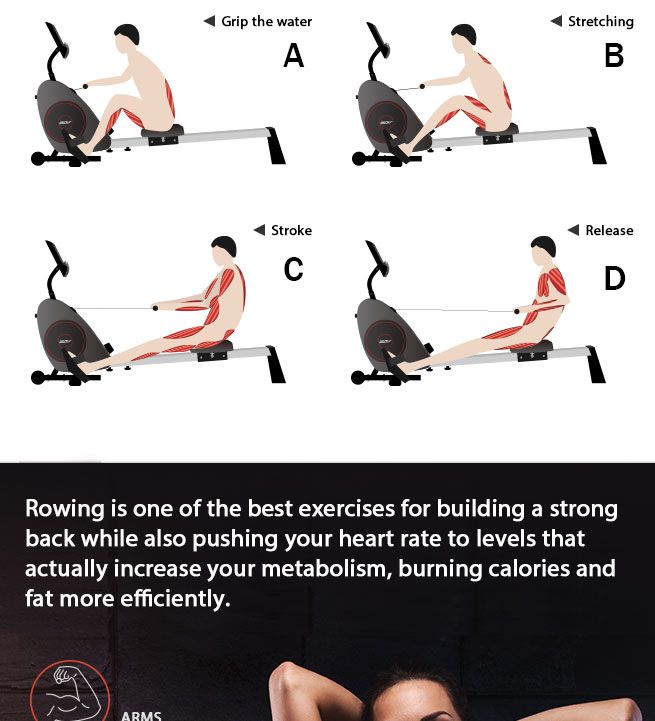 ◀ Grip the water
A

◀ Stretching
B

◀ Stroke
C

◀ Release
D

Rowing is one of the best exercises for building a strong back while also pushing your heart rate to levels that actually increase your metabolism, burning calories and fat more efficiently.

ARMS