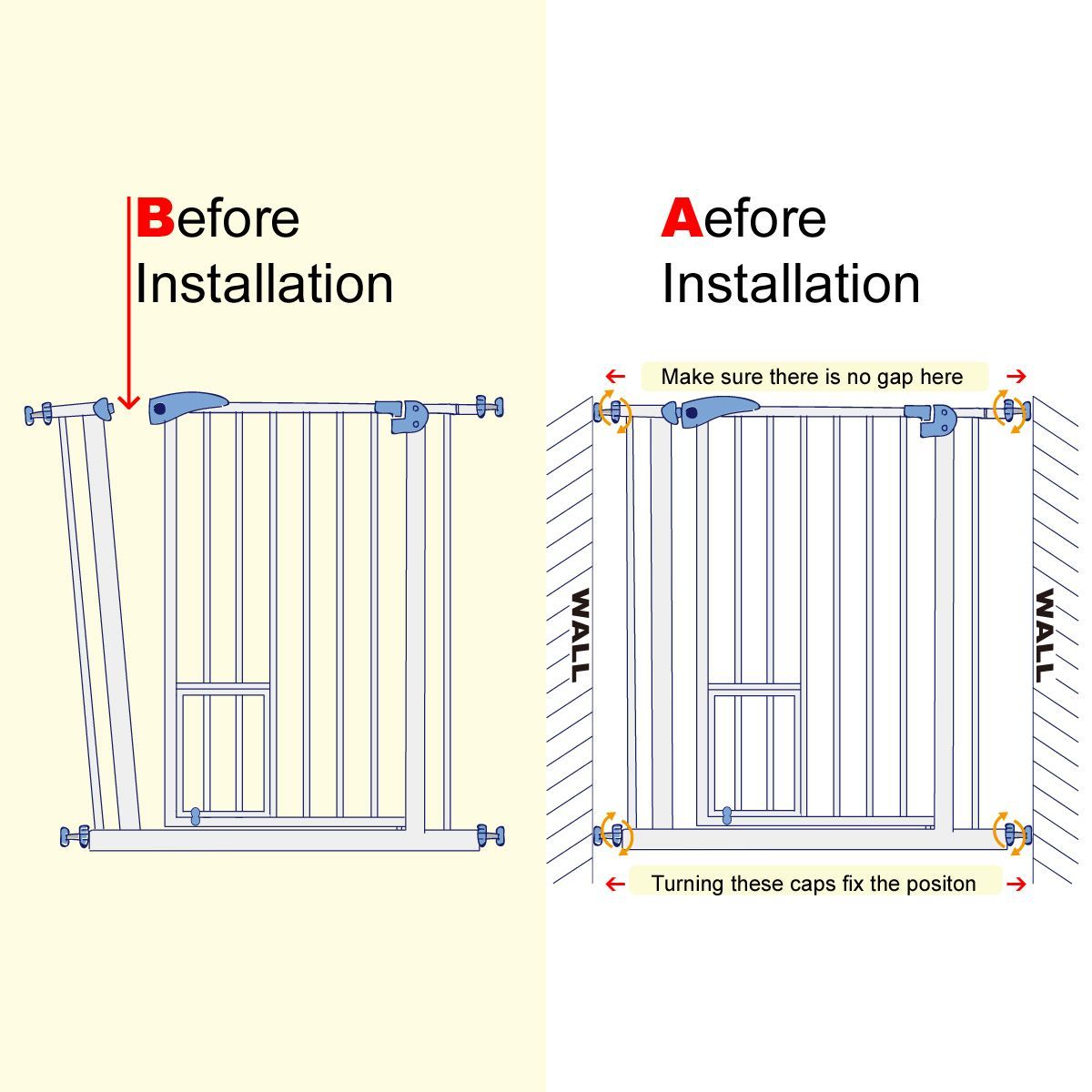 Before Installation

Aefore Installation

Make sure there is no gap here

WALL

WALL

Turning these caps fix the positon