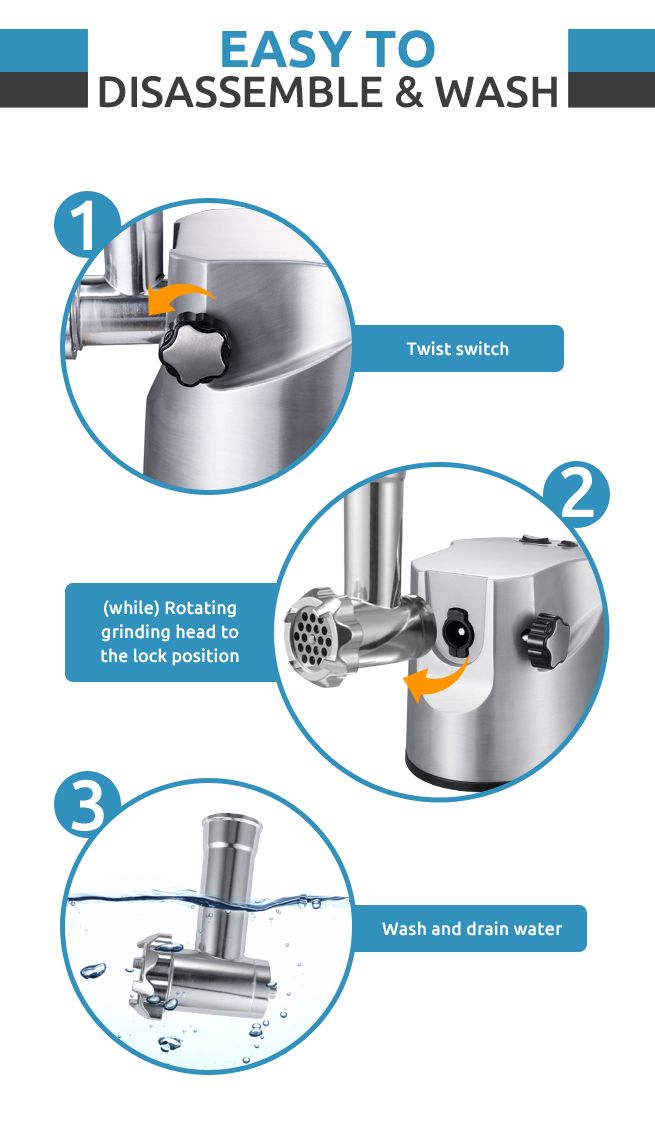 EASY TO
DISASSEMBLE & WASH

1

Twist switch

2

(while) Rotating grinding head to the lock position

3

Wash and drain water