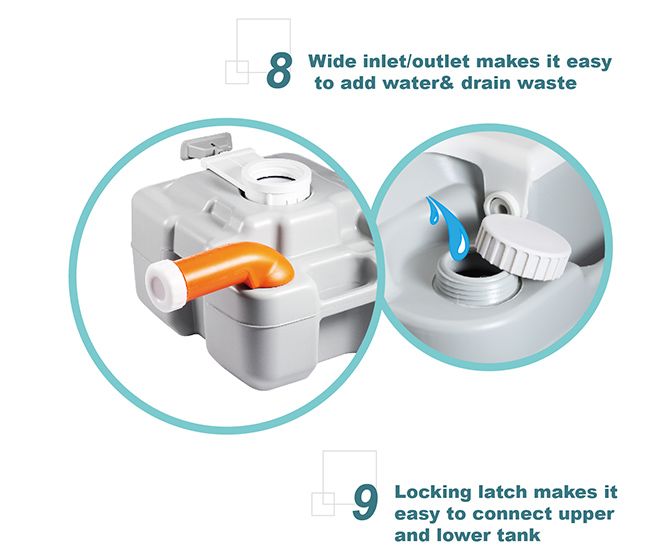 8 Wide inlet/outlet makes it easy to add water& drain waste

9 Locking latch makes it easy to connect upper and lower tank