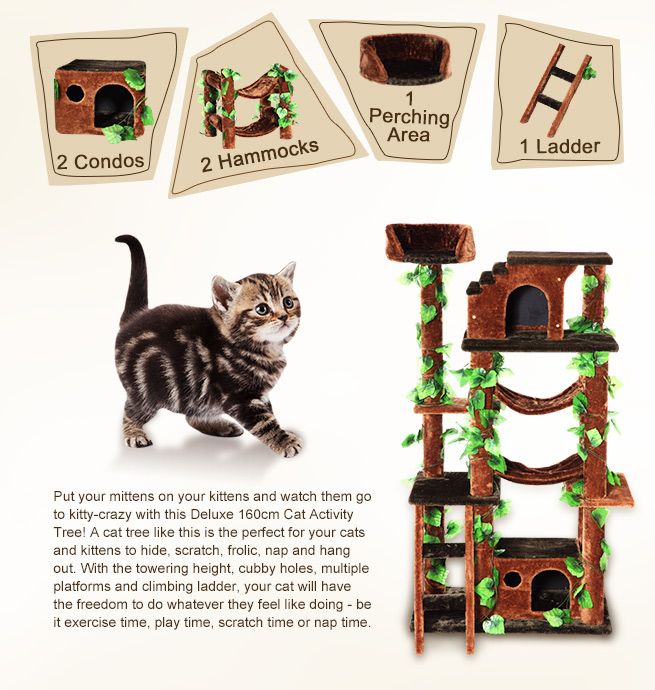 2 Condos

2 Hammocks

1 Perching Area

1 Ladder

Put your mittens on your kittens and watch them go to kitty-crazy with this Deluxe 160cm Cat Activity Tree! A cat tree like this is the perfect for your cats and kittens to hide, scratch, frolic, nap and hang out. With the towering height, cubby holes, multiple platforms and climbing ladder, your cat will have the freedom to do whatever they feel like doing - be it exercise time, play time, scratch time or nap time.