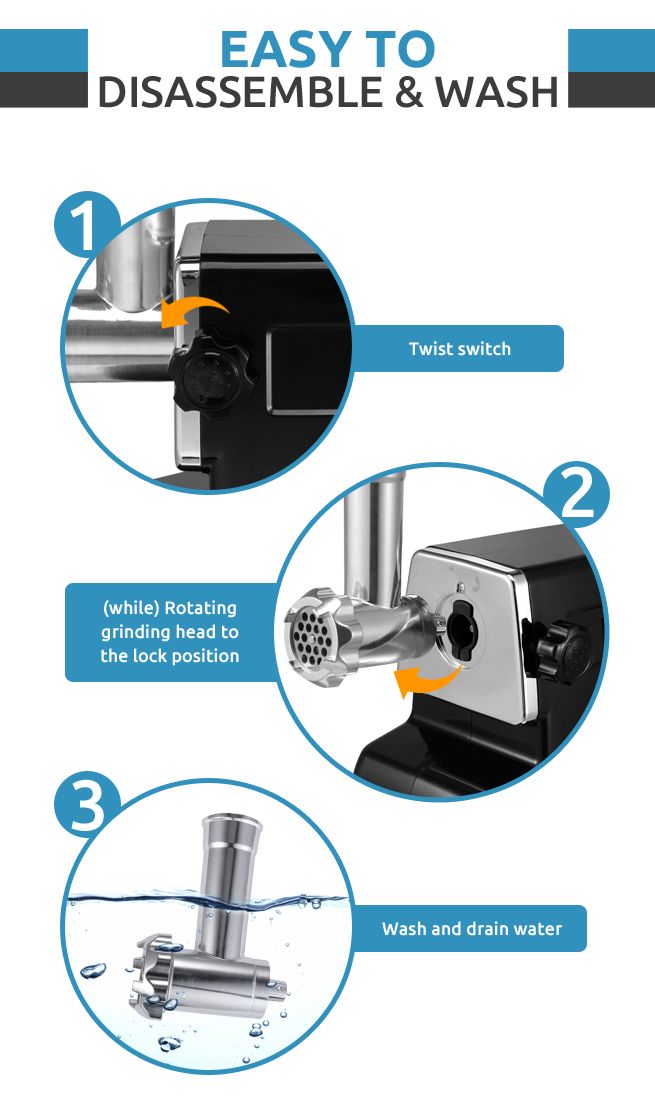 EASY TO
DISASSEMBLE & WASH

1

Twist switch

2

(while) Rotating grinding head to the lock position

3

Wash and drain water